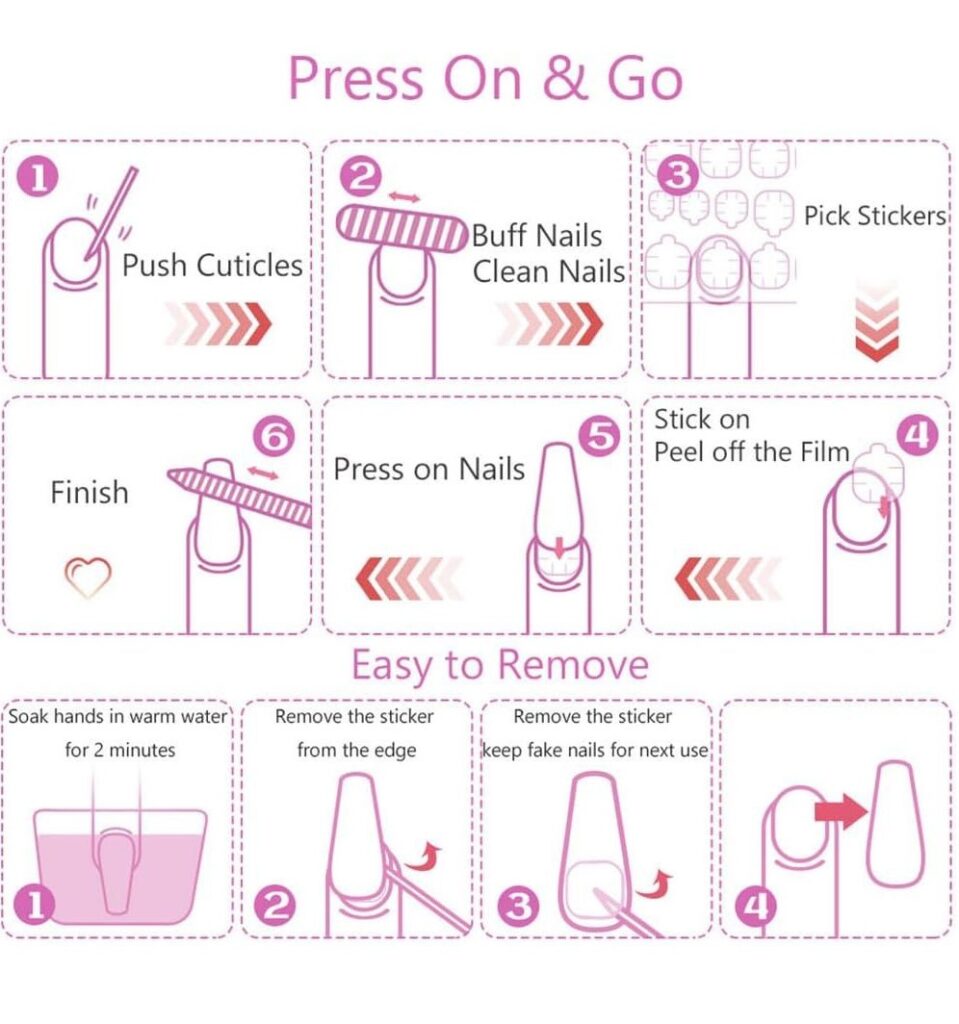 Press On & Go

1 Push Cuticles

2 Buff Nails Clean Nails

3 Pick Stickers

6 Finish

5 Press on Nails

4 Stick on Peel off the Film

Easy to Remove

Soak hands in warm water for 2 minutes 1

Remove the sticker from the edge 2

Remove the sticker keep fake nails for next use 3

4